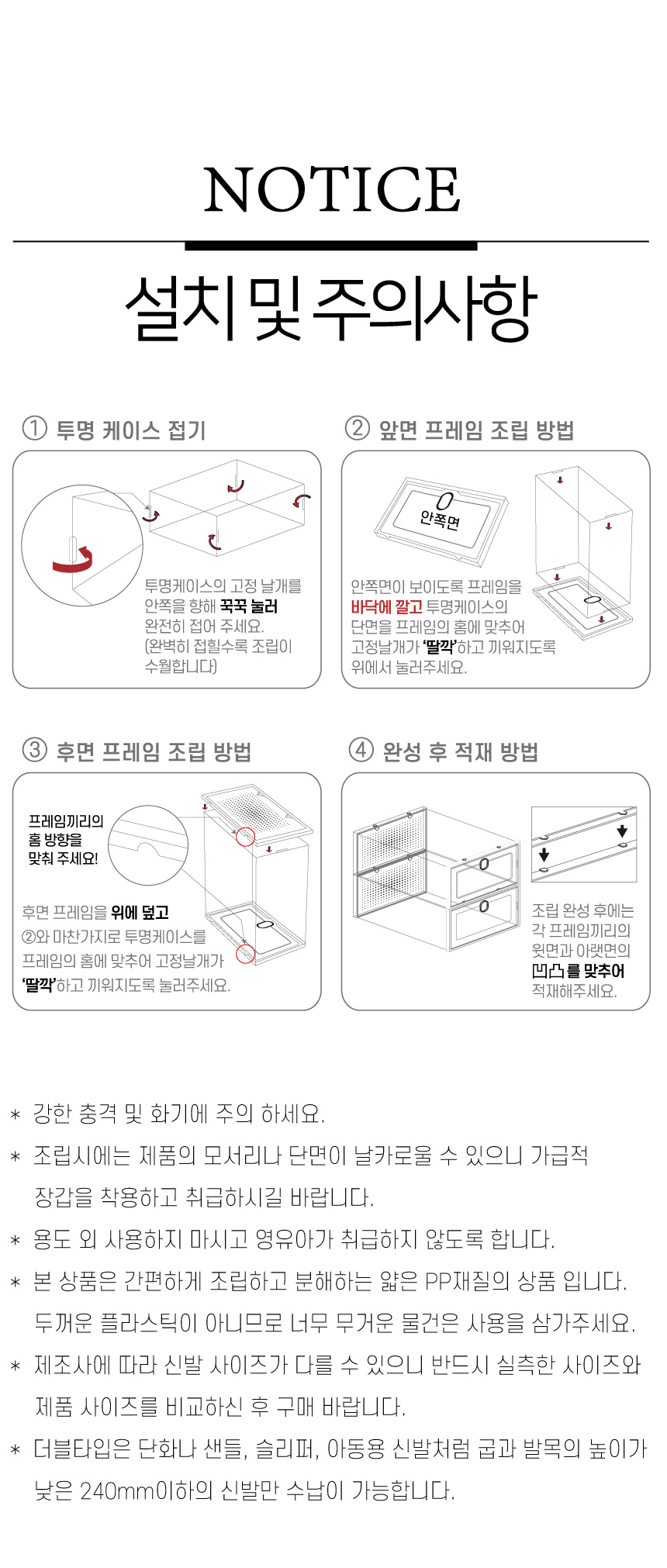 NOTICE

설치 및 주의사항

① 투명 케이스 접기

투명케이스의 고정 날개를 안쪽을 향해 꾹꾹 눌러 완전히 접어 주세요. (완벽히 접힐수록 조립이 수월합니다)

② 앞면 프레임 조립 방법

안쪽면

안쪽면이 보이도록 프레임을 바닥에 깔고 투명케이스의 단면을 프레임의 홈에 맞추어 고정날개가 '딸깍'하고 끼워지도록 위에서 눌러주세요.

③ 후면 프레임 조립 방법

프레임끼리의 홈 방향을 맞춰 주세요!

후면 프레임을 위에 덮고 ②와 마찬가지로 투명케이스를 프레임의 홈에 맞추어 고정날개가 '딸깍'하고 끼워지도록 눌러주세요.

④ 완성 후 적재 방법

조립 완성 후에는 각 프레임끼리의 윗면과 아랫면의 凹凸를 맞추어 적재해주세요.

* 강한 충격 및 화기에 주의 하세요.

* 조립시에는 제품의 모서리나 단면이 날카로울 수 있으니 가급적 장갑을 착용하고 취급하시길 바랍니다.

* 용도 외 사용하지 마시고 영유아가 취급하지 않도록 합니다.

* 본 상품은 간편하게 조립하고 분해하는 얇은 PP재질의 상품 입니다. 두꺼운 플라스틱이 아니므로 너무 무거운 물건은 사용을 삼가주세요.

* 제조사에 따라 신발 사이즈가 다를 수 있으니 반드시 실측한 사이즈와 제품 사이즈를 비교하신 후 구매 바랍니다.

* 더블타입은 단화나 샌들, 슬리퍼, 아동용 신발처럼 굽과 발목의 높이가 낮은 240mm이하의 신발만 수납이 가능합니다.